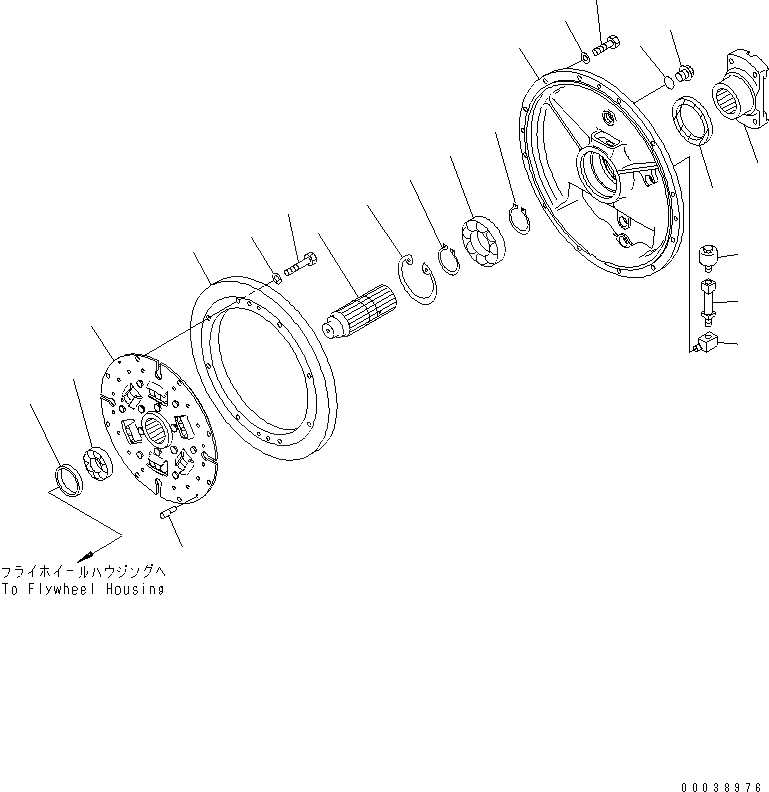 フライホイールハウジングへ
To Flywheel Housing

00038976