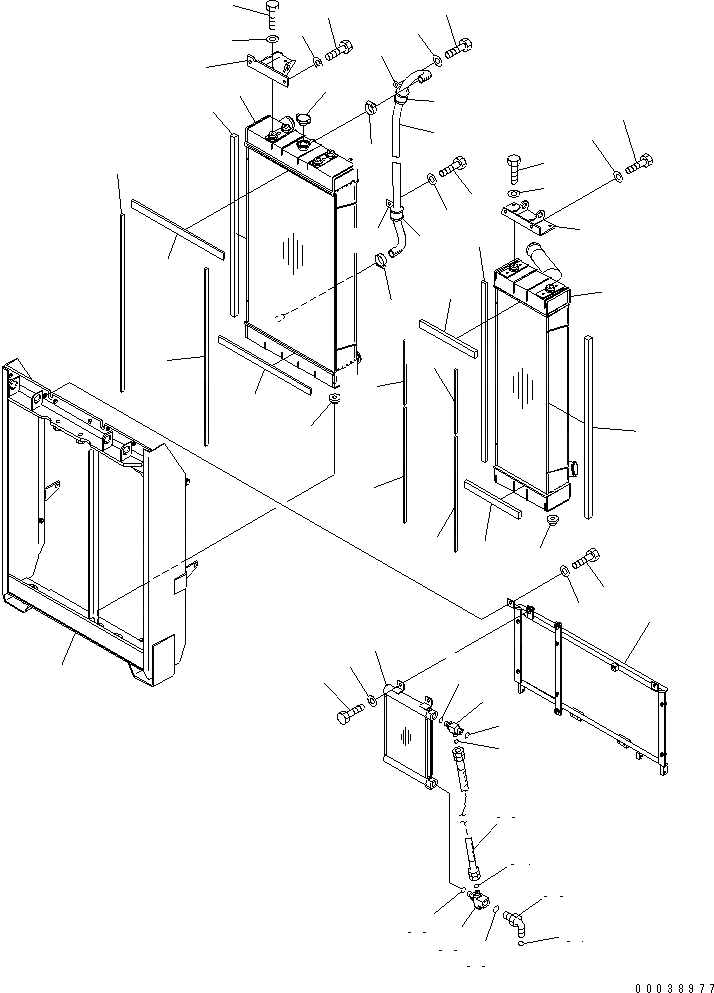 00038977