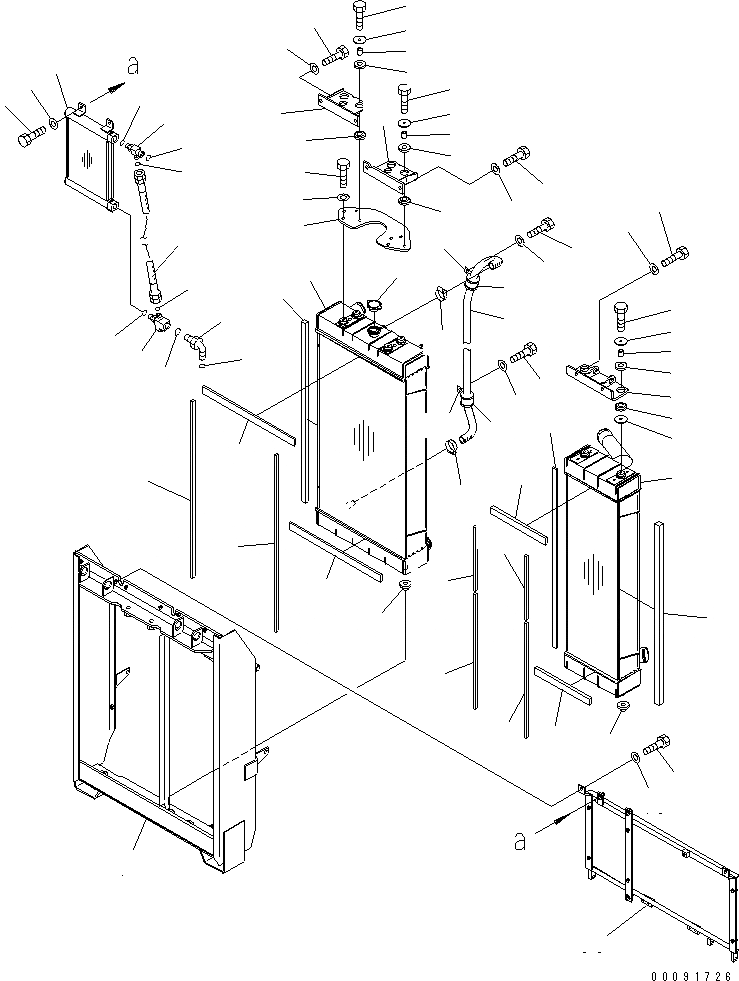 a

a

00091726