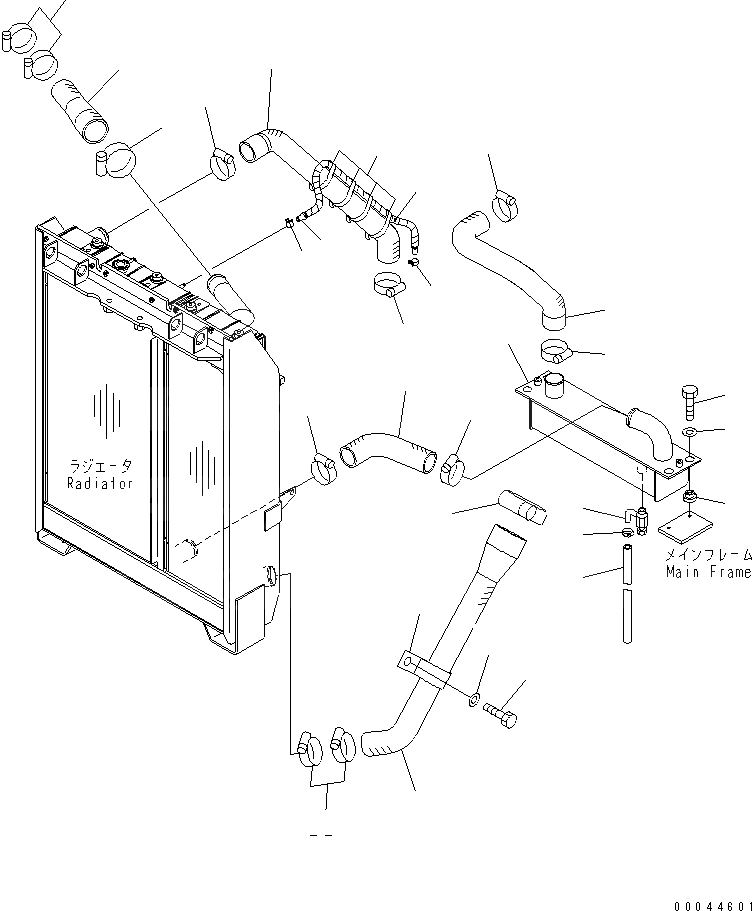 ラジエータ
Radiator

メインフレーム
Main Frame

- -

00044601