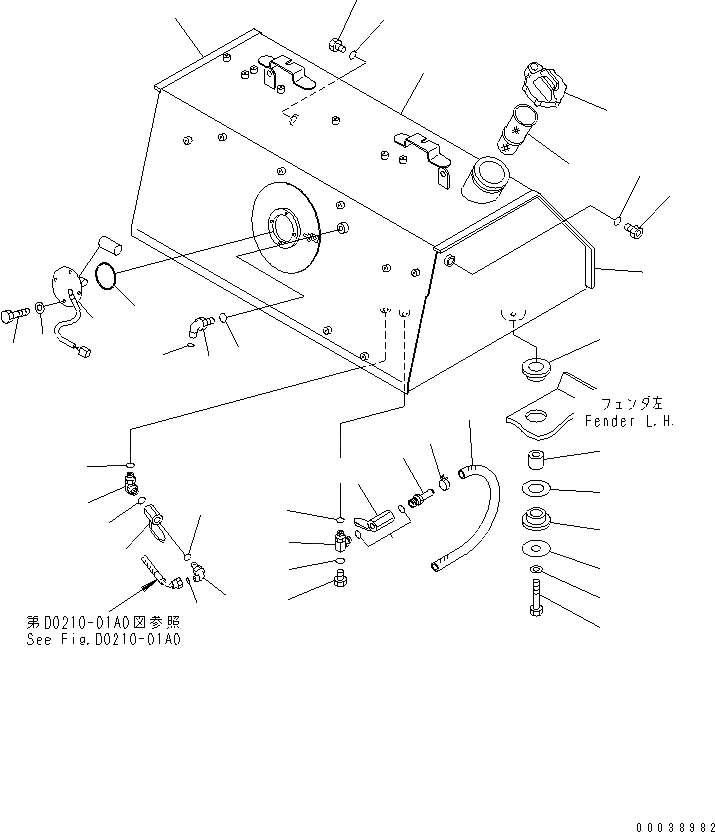 フェンダ左
Fender L.H.

第D0210-01A0図参照
See Fig.D0210-01A0

00038982