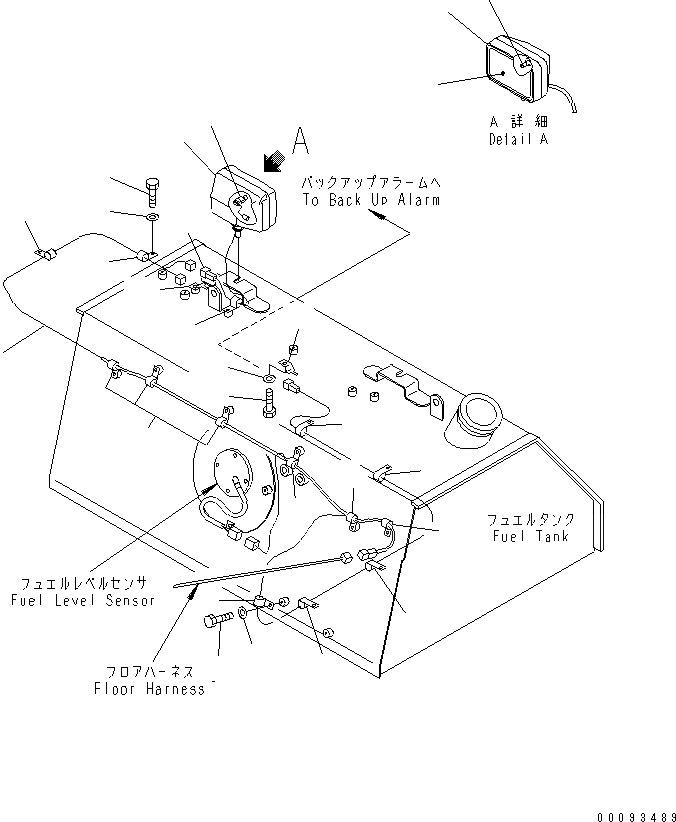 A 詳 細
Detail A

A

バックアップアラームへ
To Back Up Alarm

フュエルタンク
Fuel Tank

フュエルレベルセンサ
Fuel Level Sensor

フロアハーネス
Floor Harness

00093489