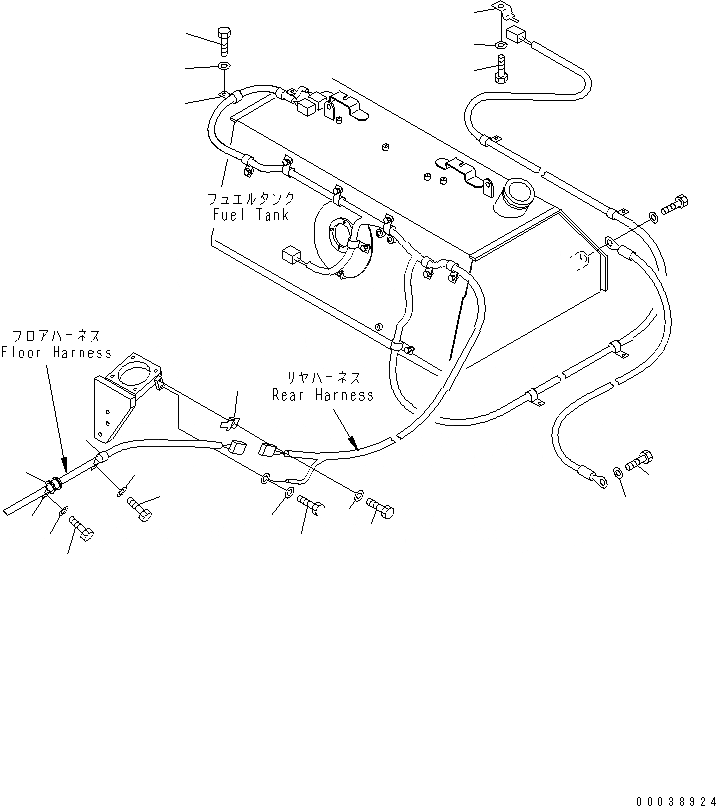 フュエルタンク
Fuel Tank

フロアハーネス
Floor Harness

リヤハーネス
Rear Harness

00038924