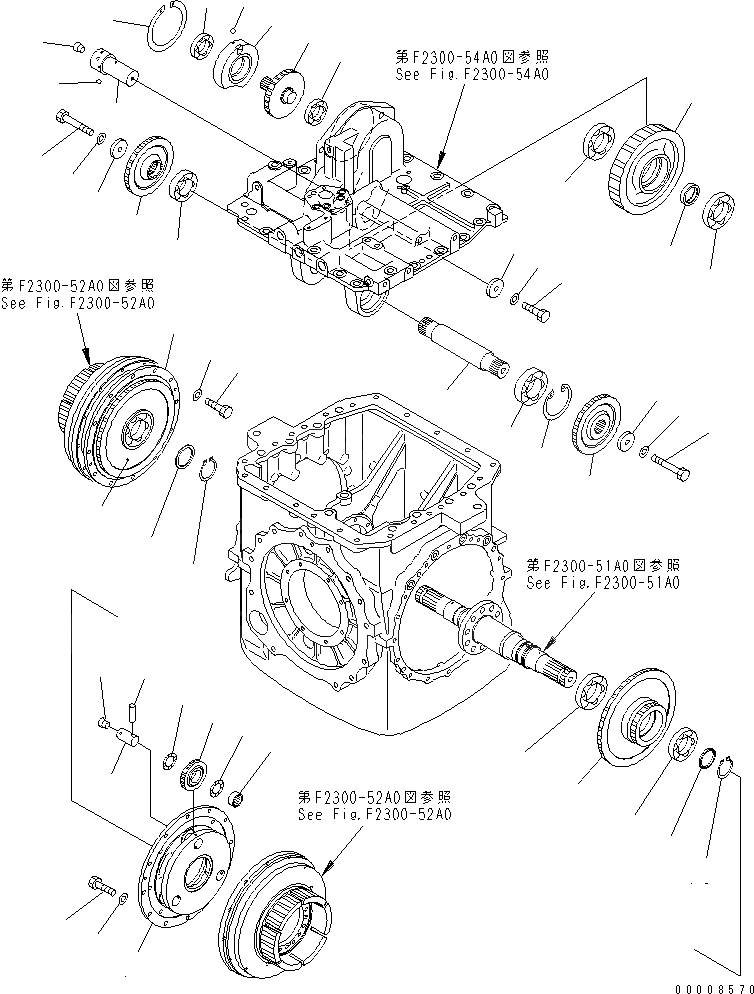 第F2300-54A0図参照
See Fig.F2300-54A0

第F2300-52A0図参照
See Fig.F2300-52A0

第F2300-51A0図参照
See Fig.F2300-51A0

第F2300-52A0図参照
See Fig.F2300-52A0

00008570