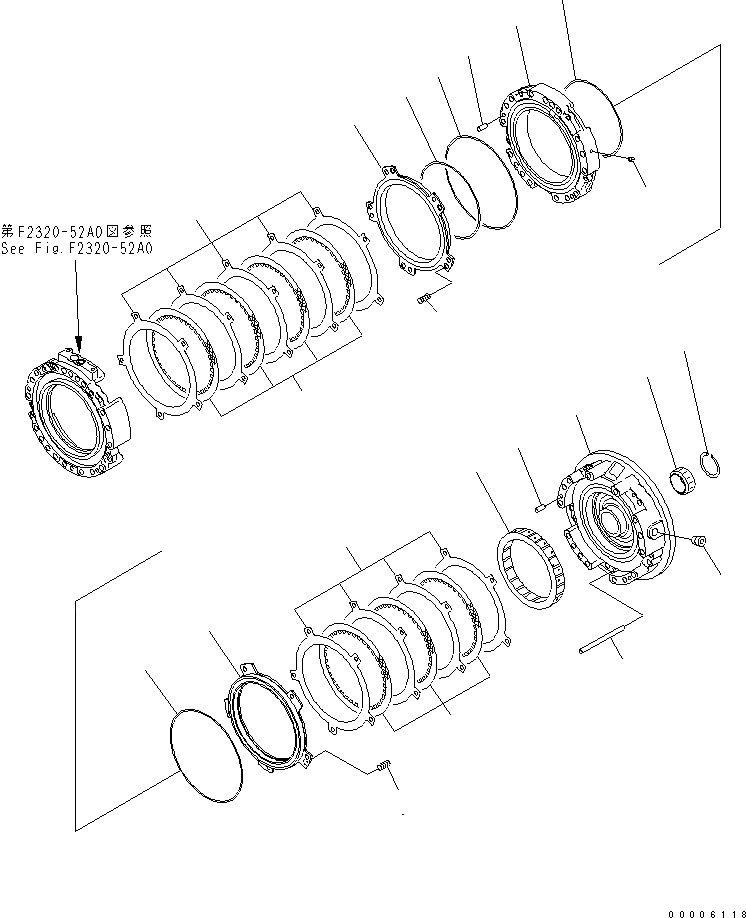 第F2320-52A0図参照
See Fig.F2320-52A0

00006118