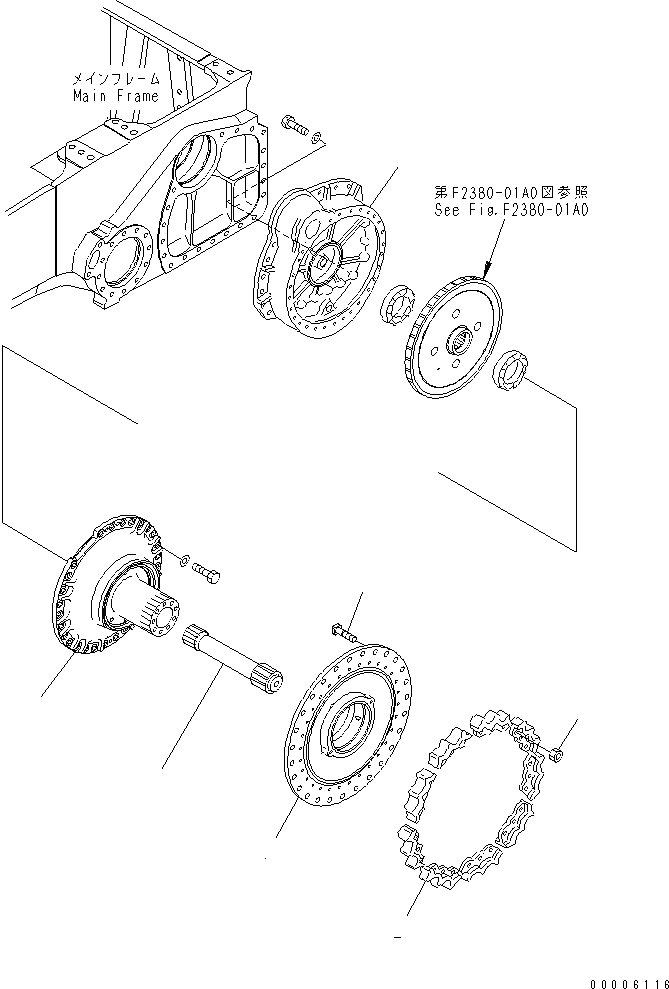 メインフレーム
Main Frame

第F2380-01A0図参照
See Fig.F2380-01A0

00006116