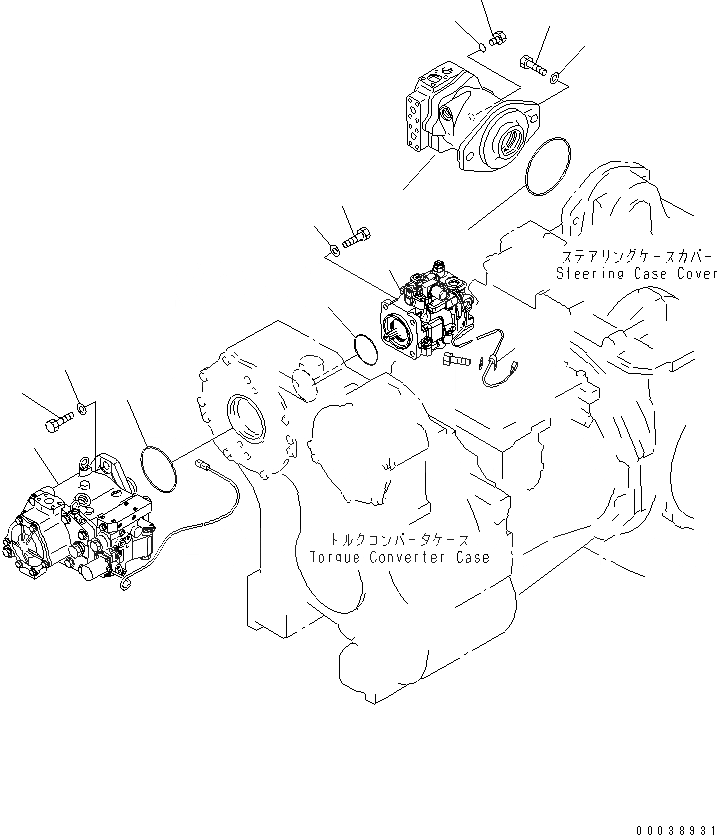 ステアリングケースカバー
Steering Case Cover

トルクコンバータケース
Torque Converter Case

00038931