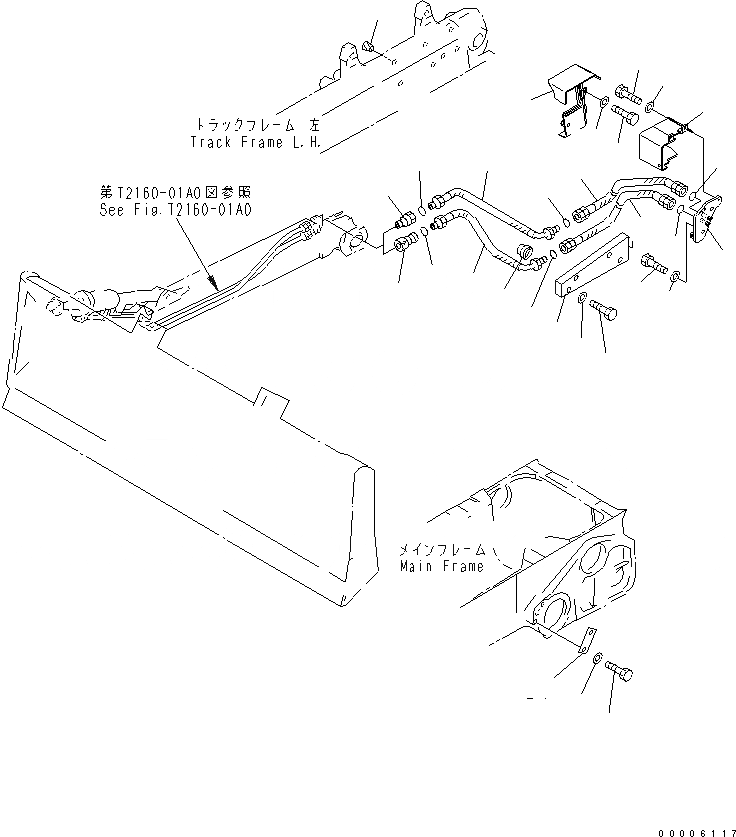 トラックフレーム 左
Track Frame L.H.

第T2160-01A0図参照
See Fig.T2160-01A0

メインフレーム
Main Frame

00006117