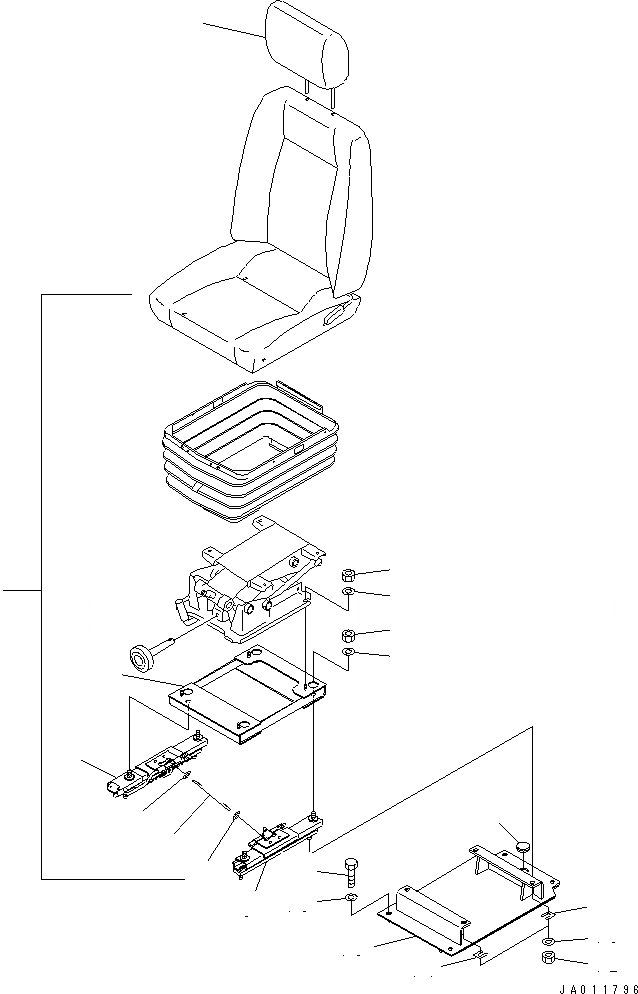 JA011796