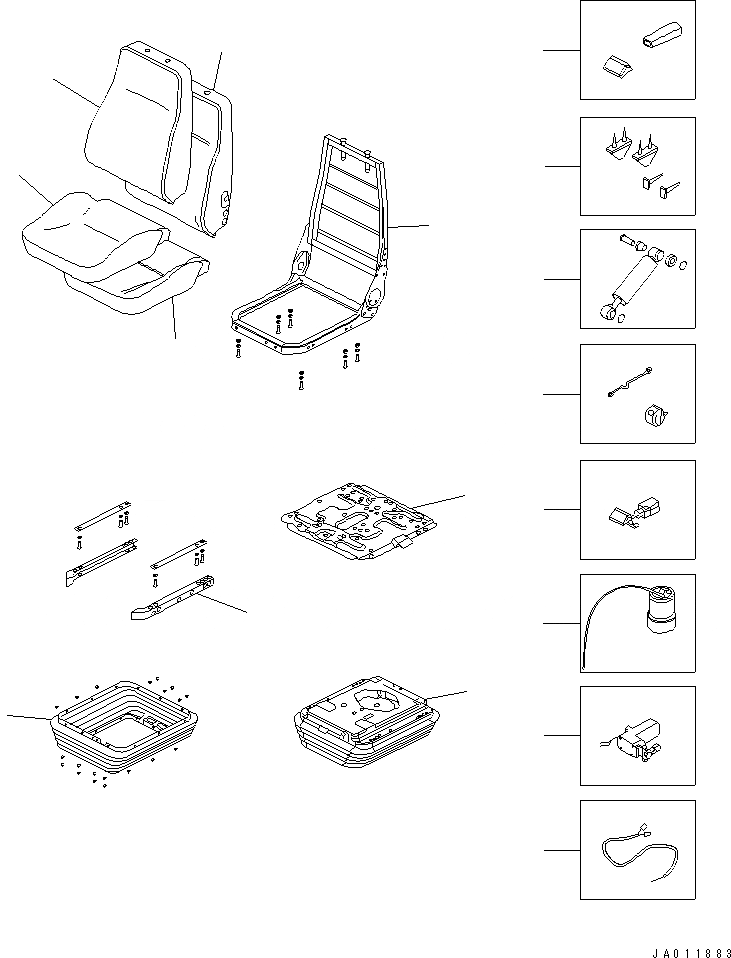 JA011883