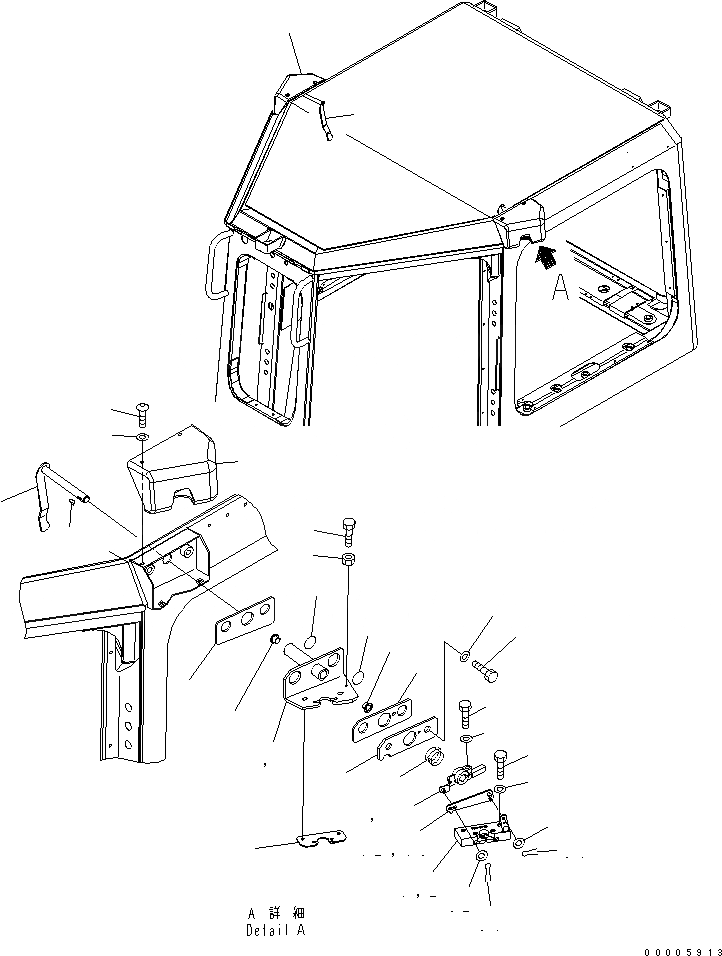 A

A 詳 細
Detail A

00005913