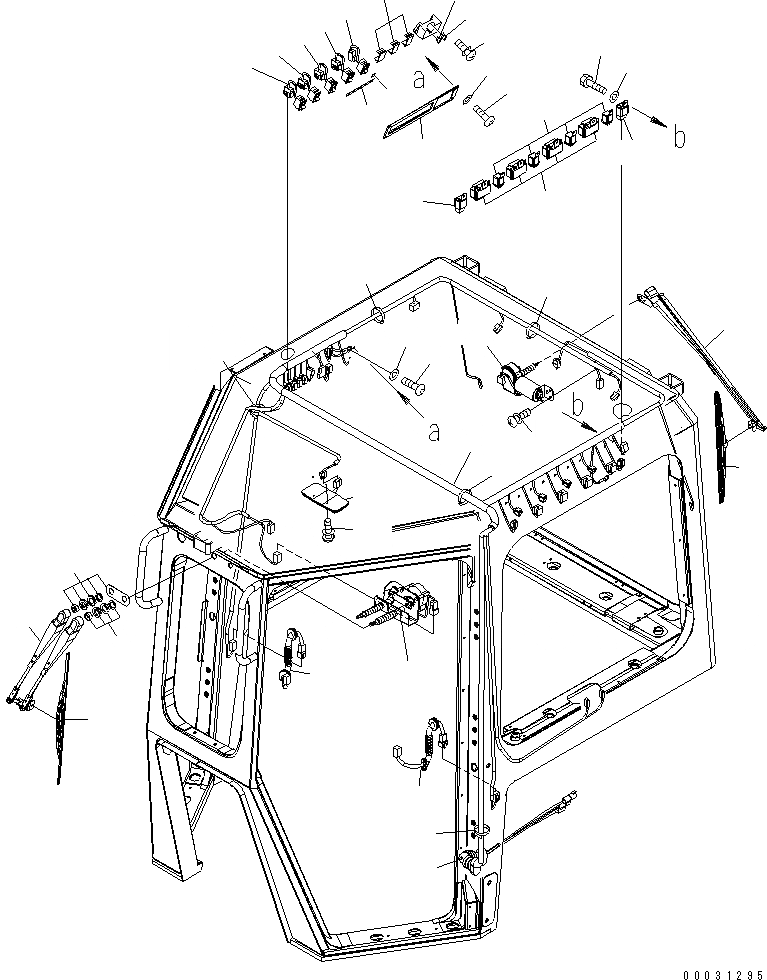 a
b
a
b
00031295