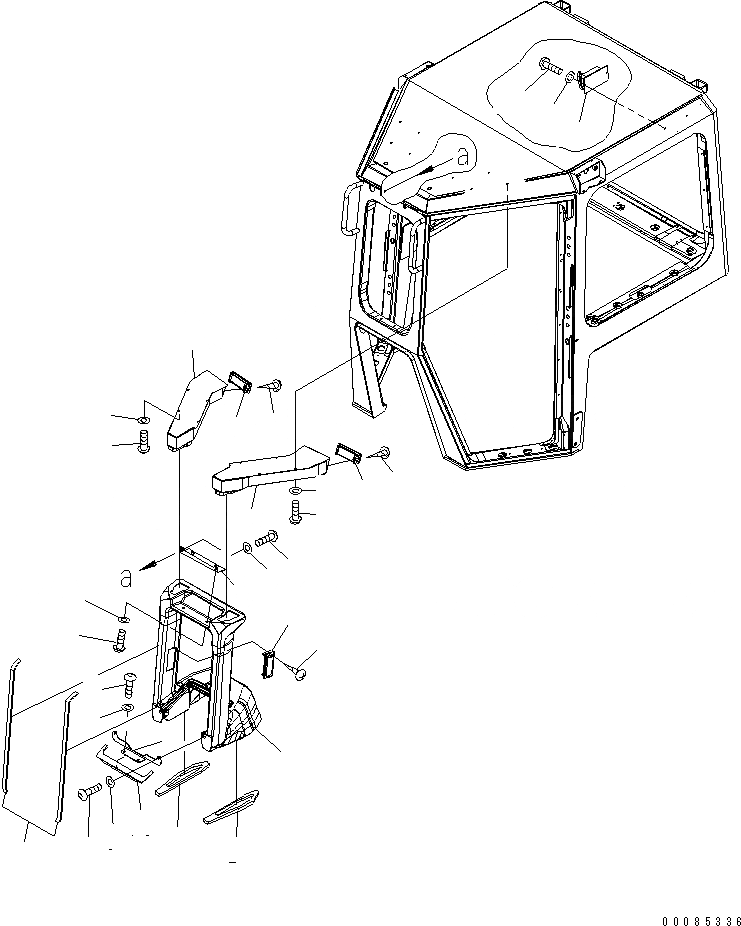 a

a

00085336