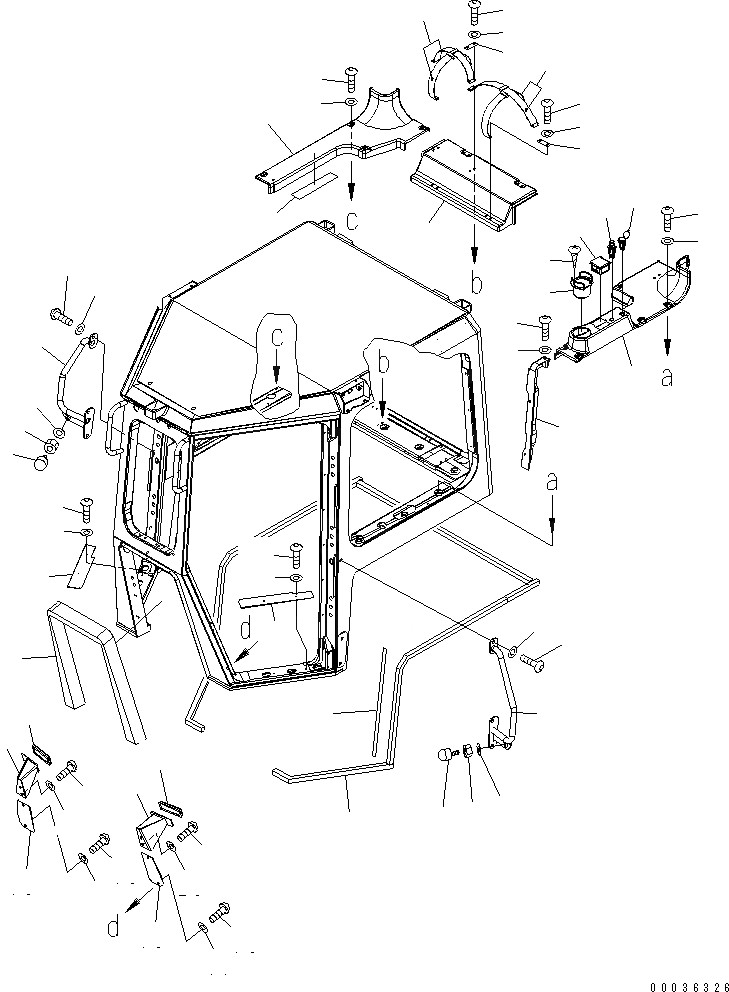 c
b
a
c
b
a
d
d
00036326