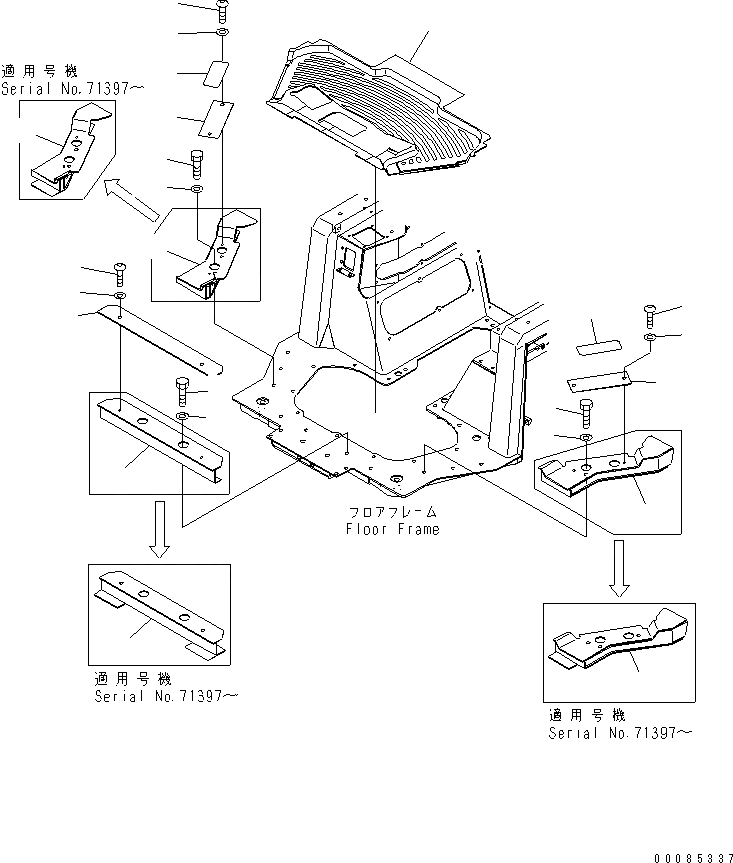 適用号機
Serial No.71397～

フロアフレーム
Floor Frame

適用号機
Serial No.71397～

適用号機
Serial No.71397～

00085337