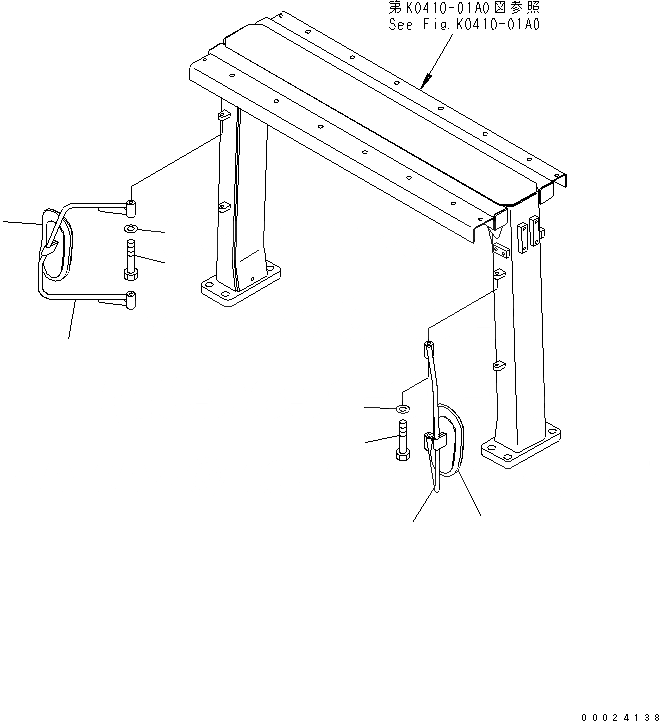 第K0410-01A0図参照
See Fig.K0410-01A0

00024138