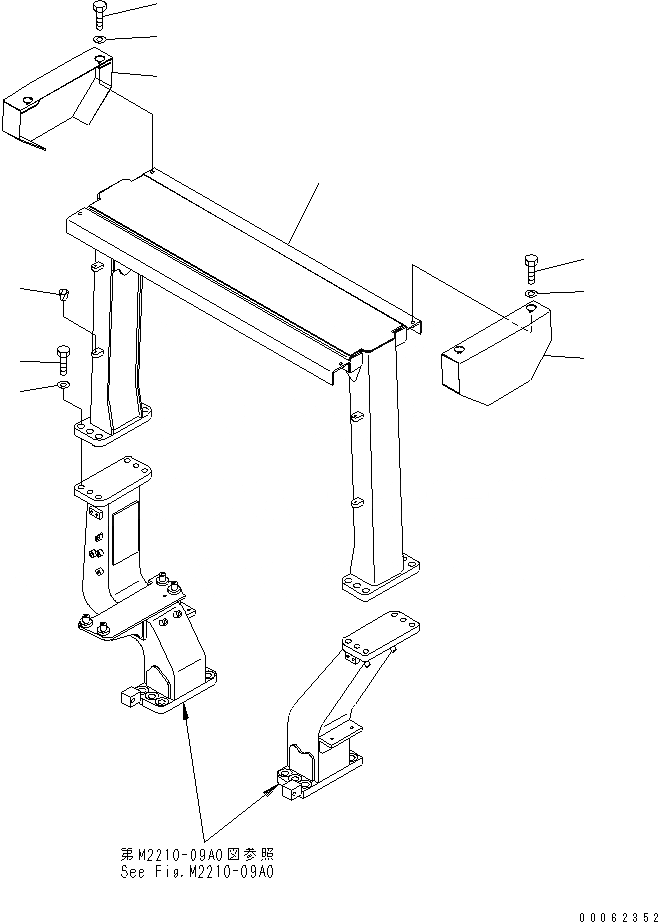 第M2210-09A0図参照
See Fig.M2210-09A0

00062352