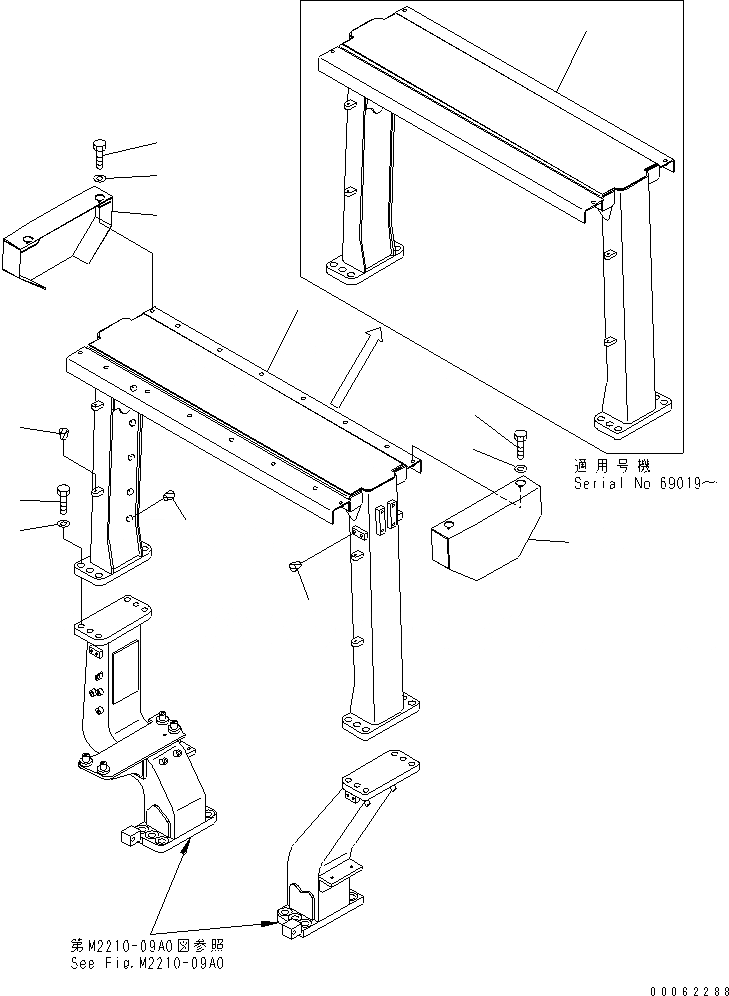 適用号機
Serial No 69019～

第M2210-09A0図参照
See Fig.M2210-09A0

00062288