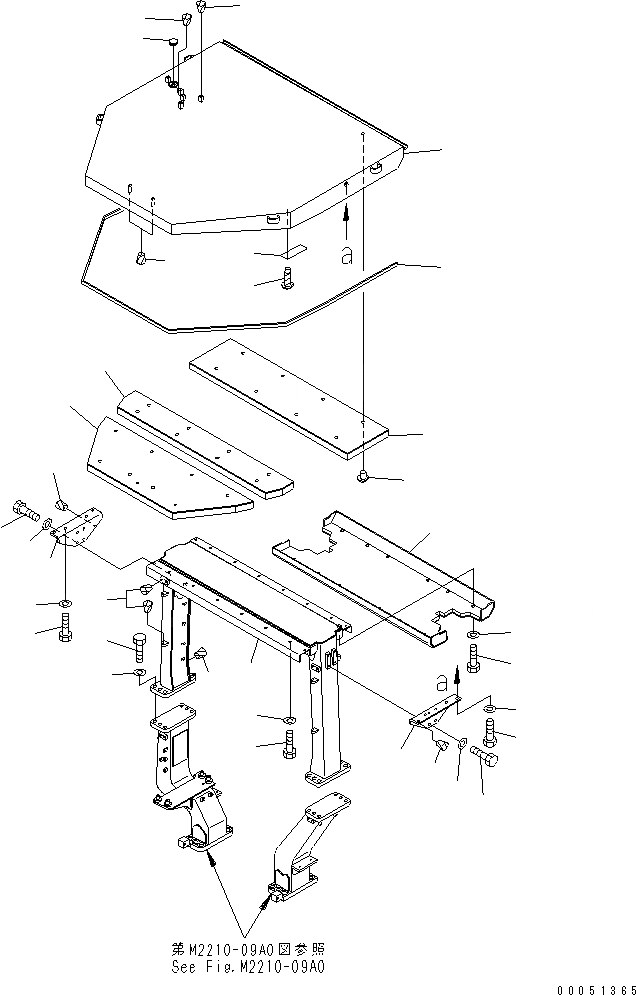 a

a

第M2210-09A0図参照
See Fig.M2210-09A0

00051365