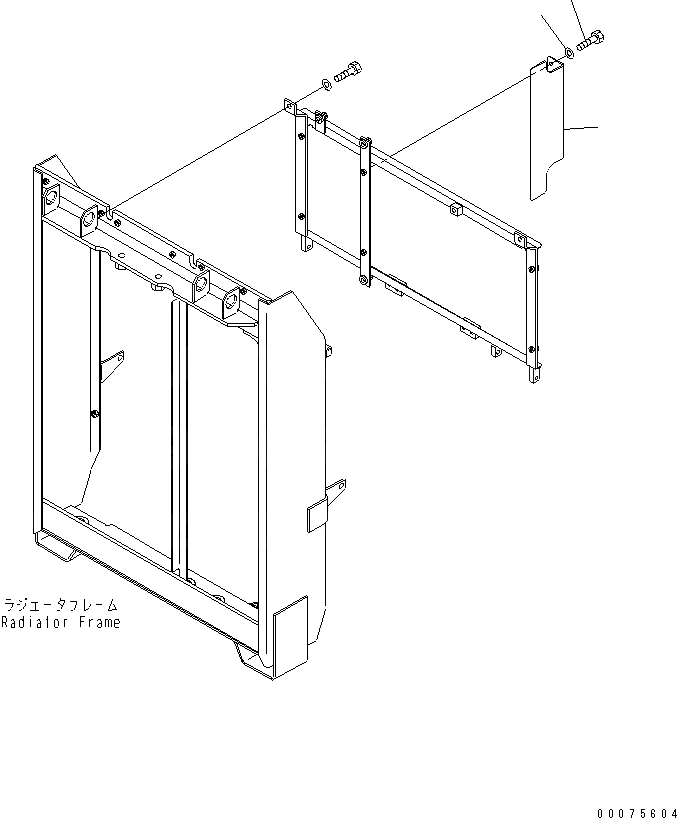 ラジエータフレーム
Radiator Frame

00075604