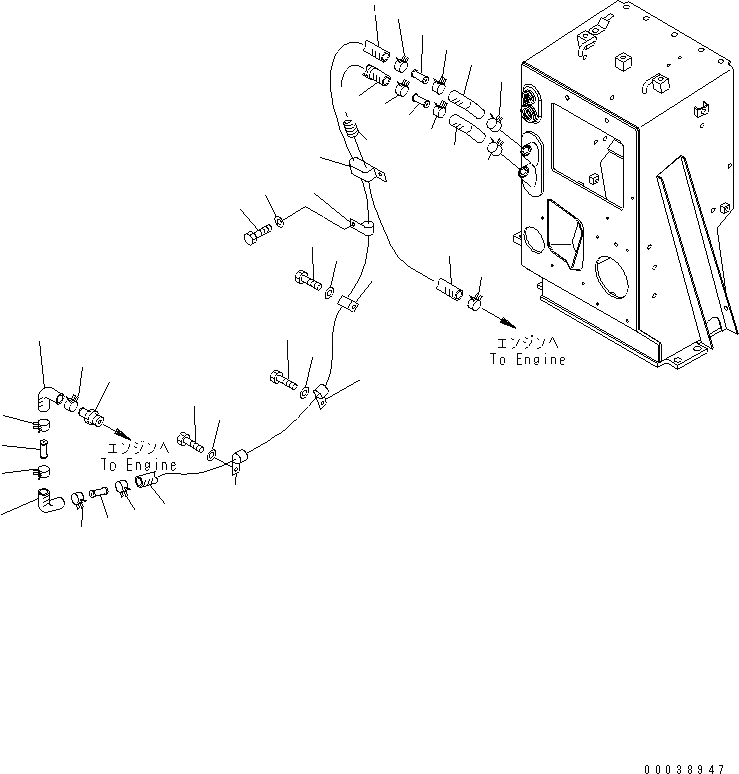 エンジンへ
To Engine

エンジンへ
To Engine

00038947