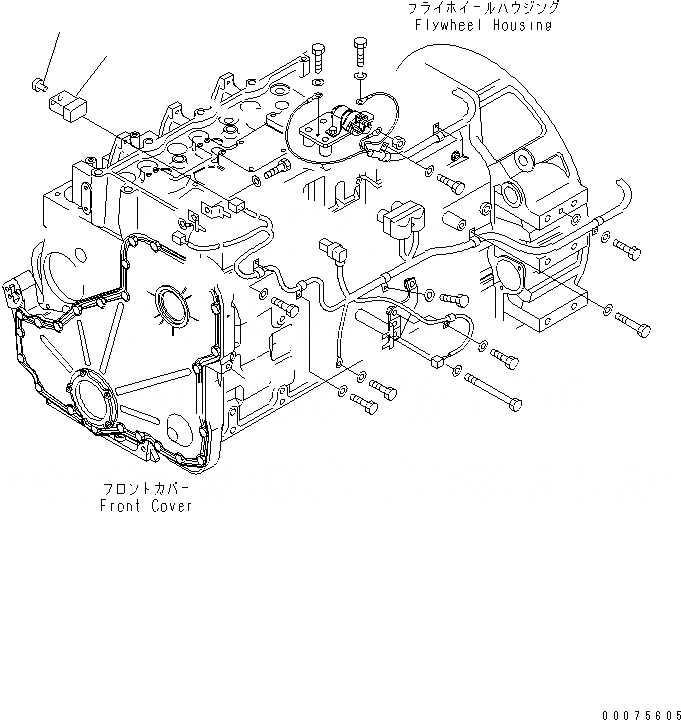 フライホイールハウジング
Flywheel Housing

フロントカバー
Front Cover

00075605