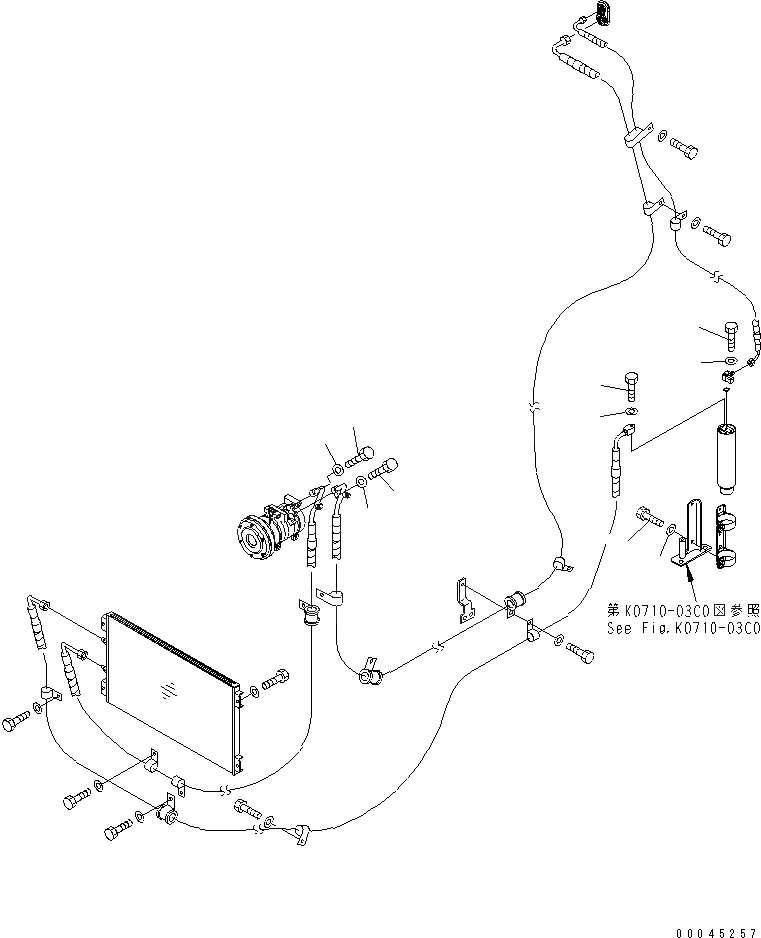 第K0710-03C0図参照
See Fig.K0710-03C0

00045257