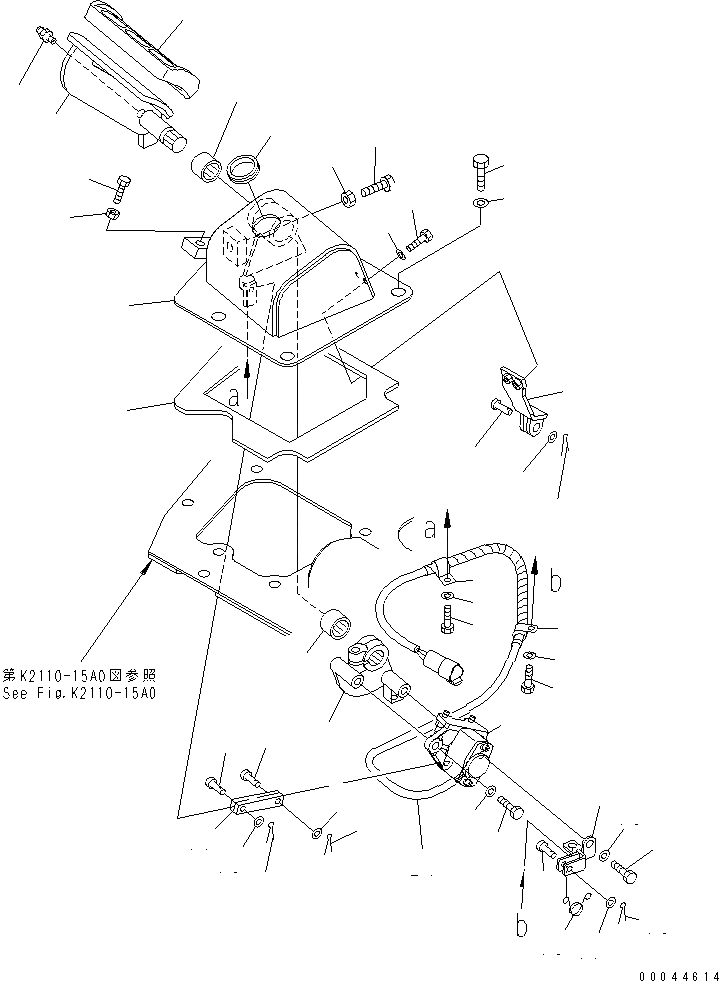 a

a

b

第K2110-15A0図参照
See Fig.K2110-15A0

b

00044614