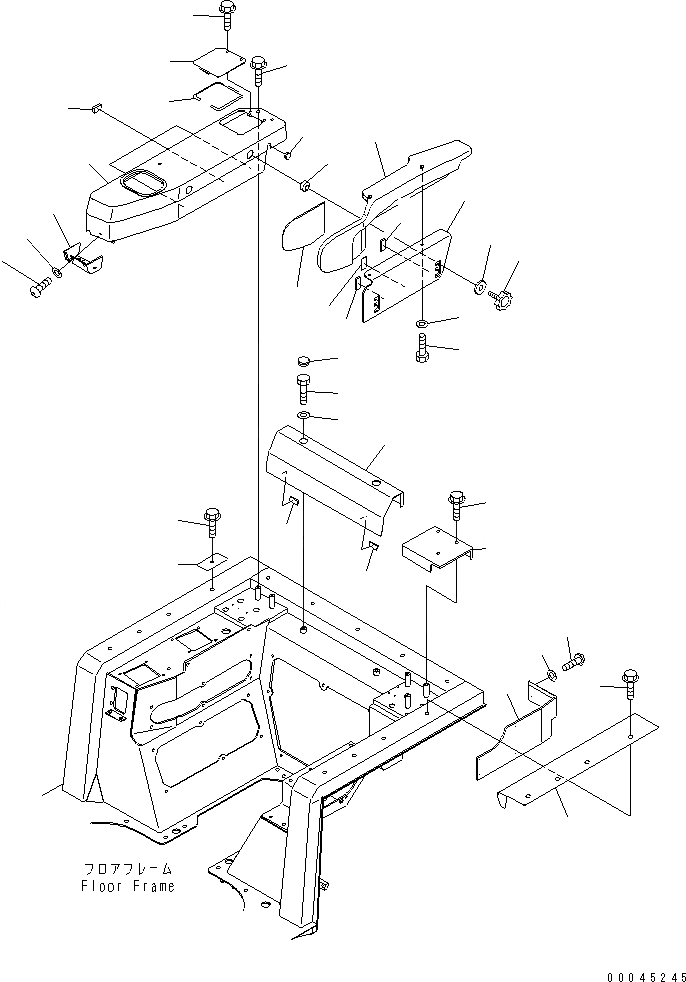 フロアフレーム
Floor Frame

00045245