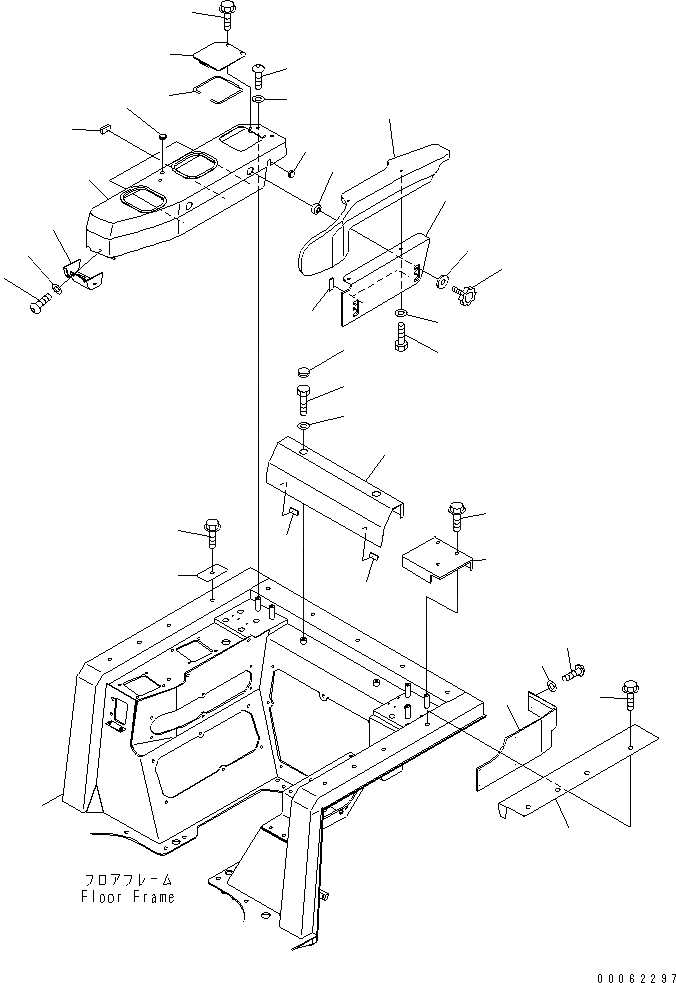 フロアフレーム
Floor Frame

00062297