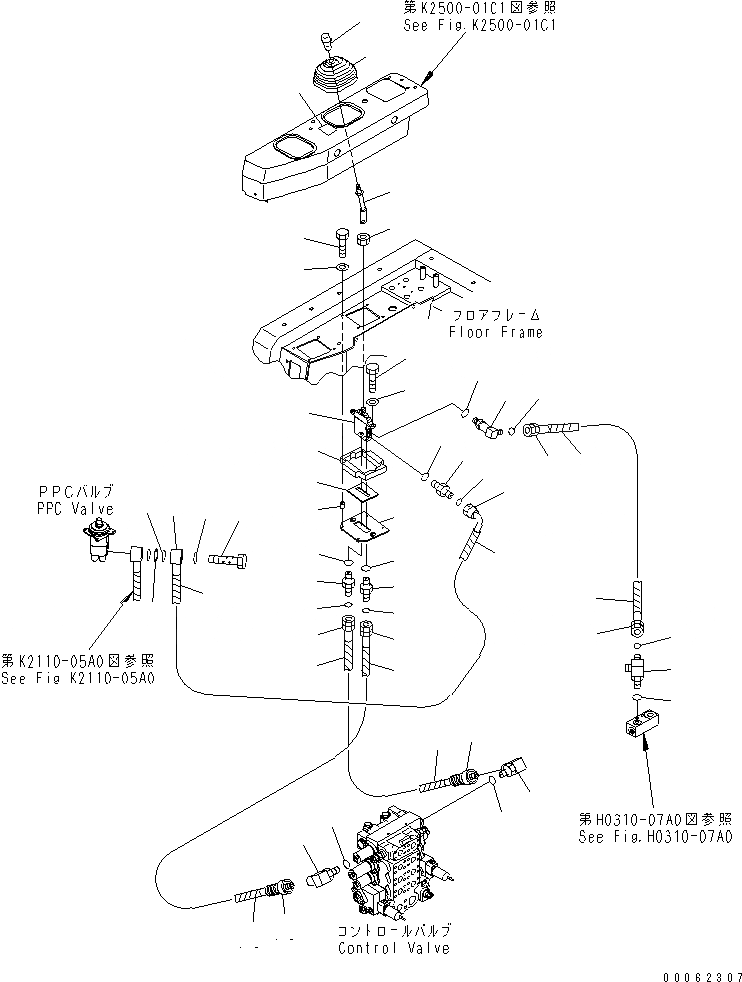 第K2500-01C1図参照
See Fig.K2500-01C1

フロアフレーム
Floor Frame

PPCバルブ
PPC Valve

第K2110-05A0図参照
See Fig K2110-05A0

第H0310-07A0図参照
See Fig.H0310-07A0

コントロールバルブ
Control Valve

00062307