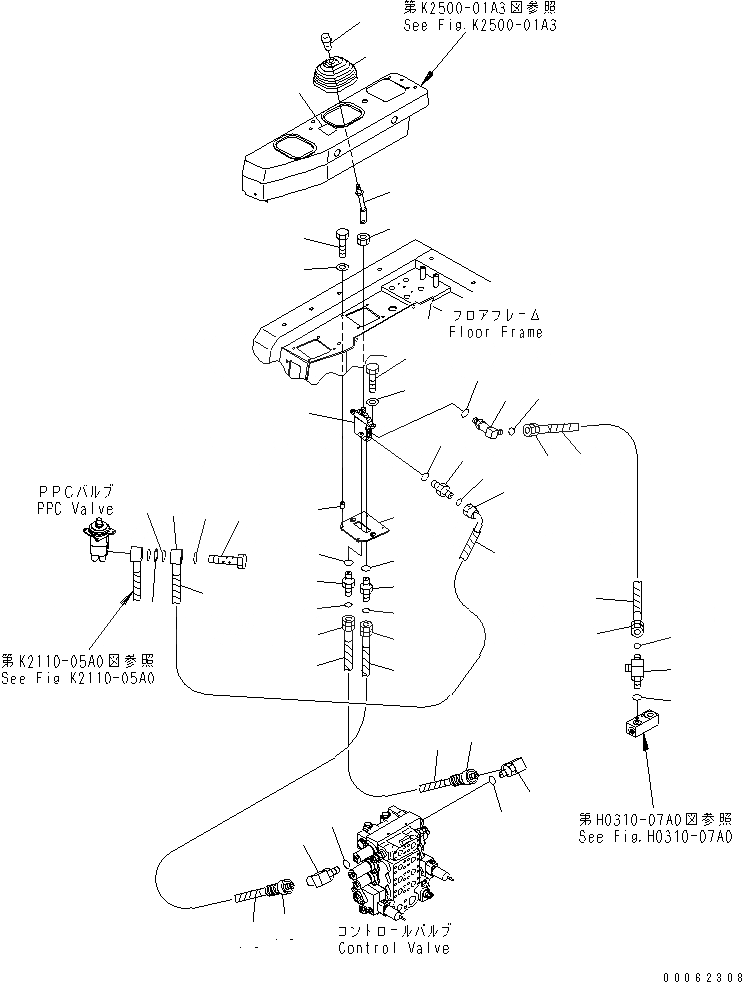 第K2500-01A3図参照
See Fig.K2500-01A3

フロアフレーム
Floor Frame

PPCバルブ
PPC Valve

第K2110-05A0図参照
See Fig K2110-05A0

第H0310-07A0図参照
See Fig.H0310-07A0

コントロールバルブ
Control Valve

00062308