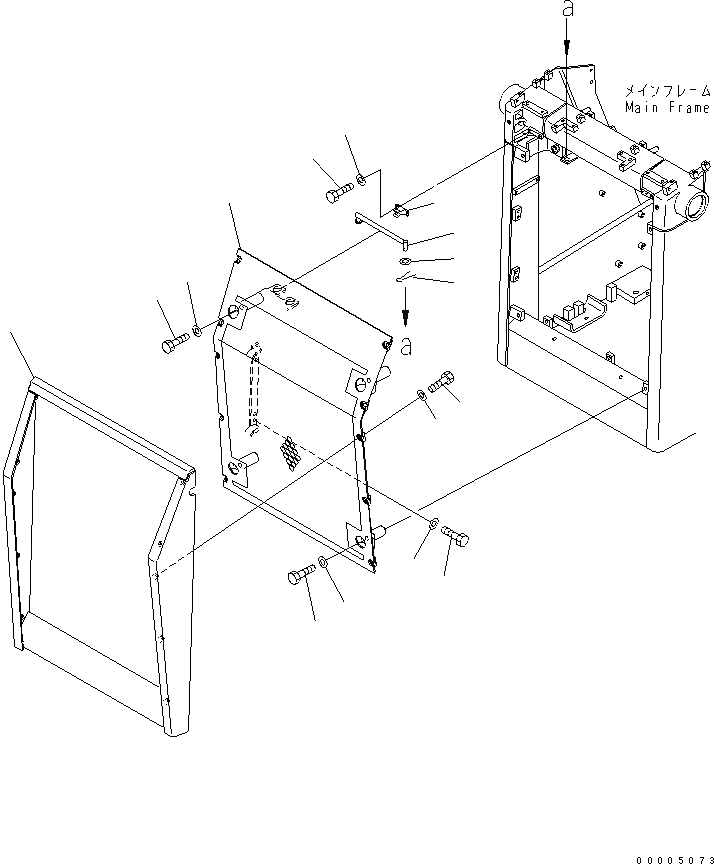 a
メインフレーム
Main Frame
a
00005073