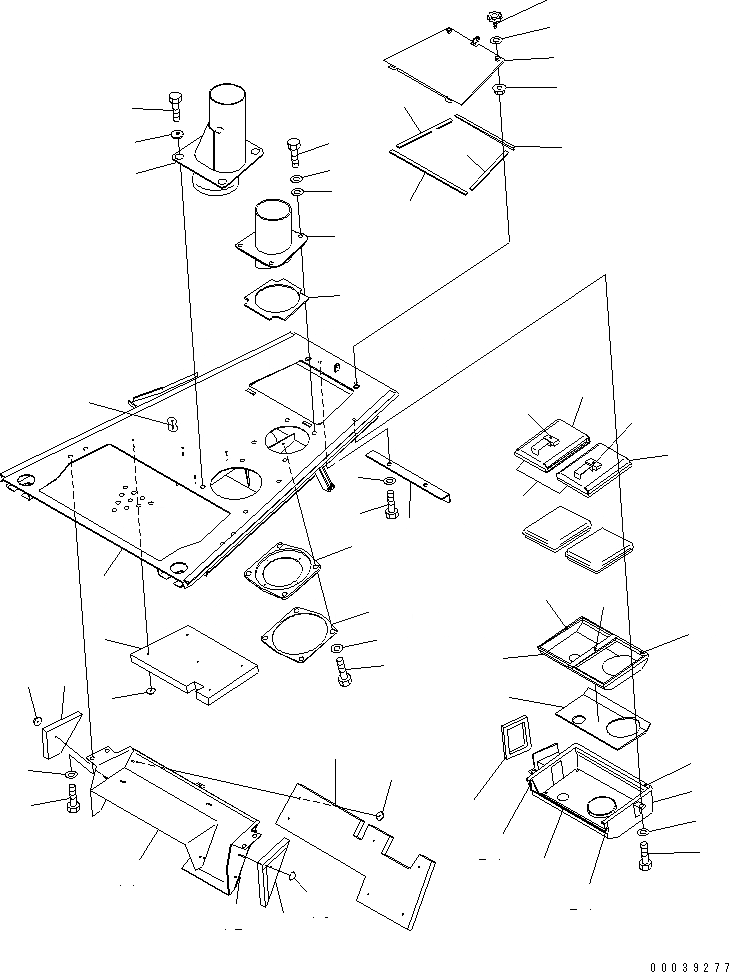 00039277