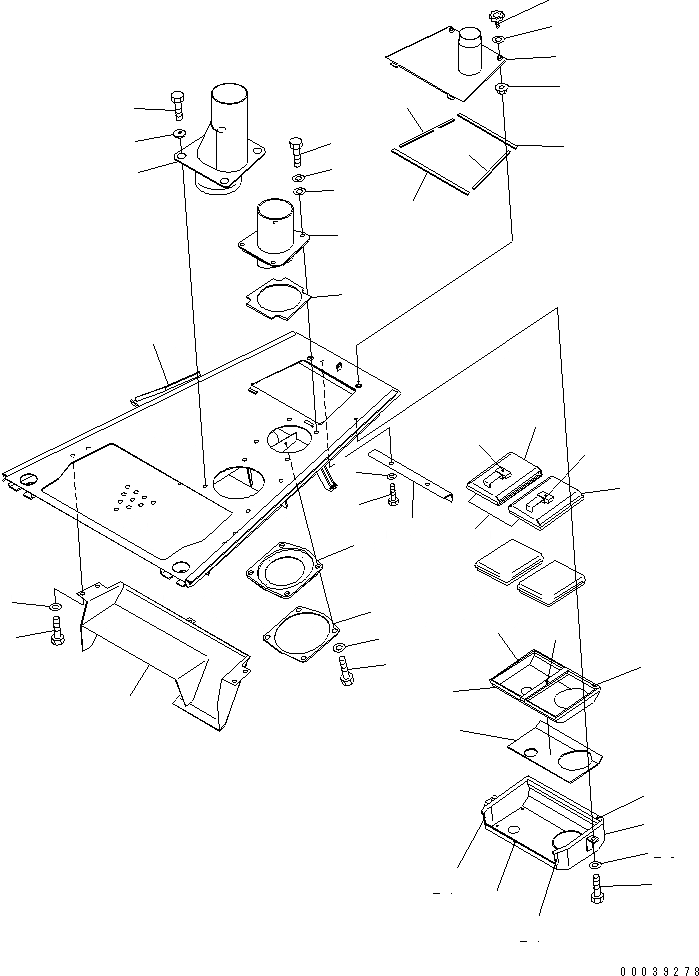 00039278