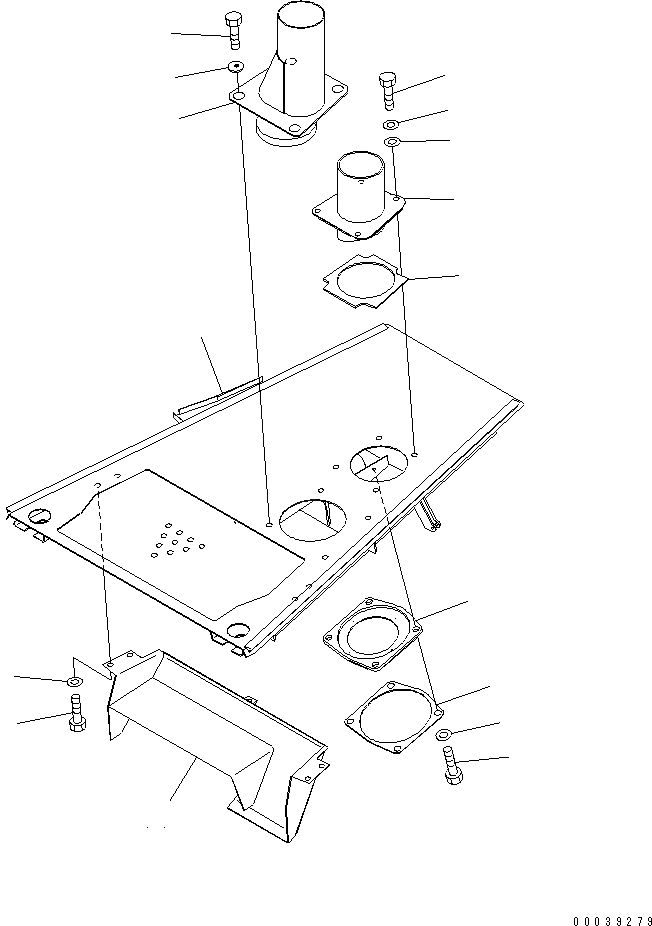 00039279