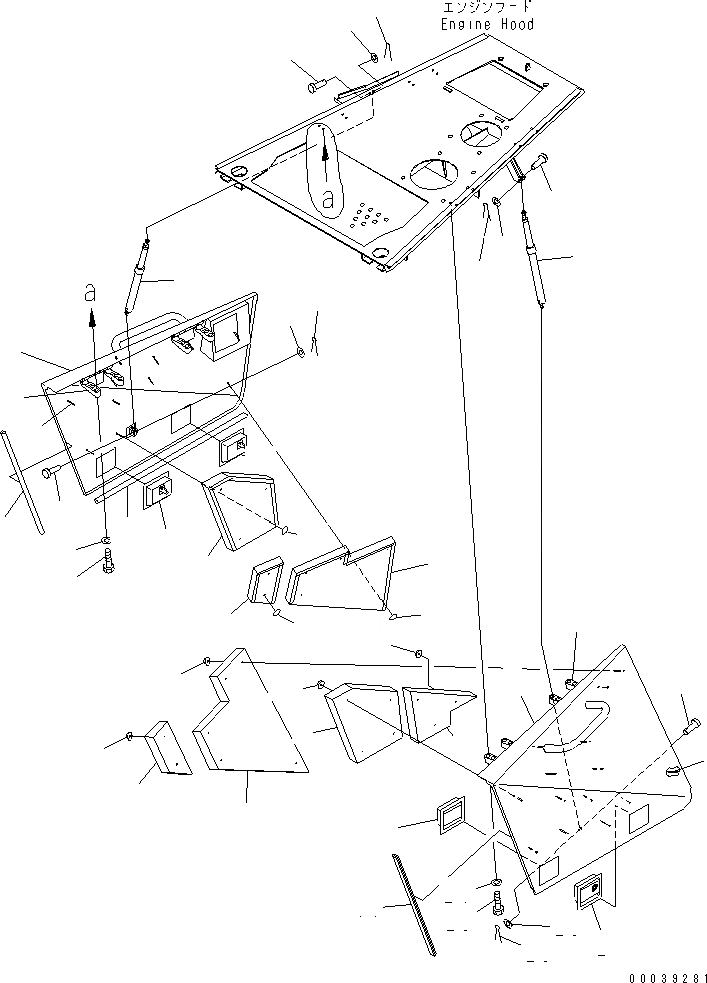 エンジンフード
Engine Hood

a

a

00039281