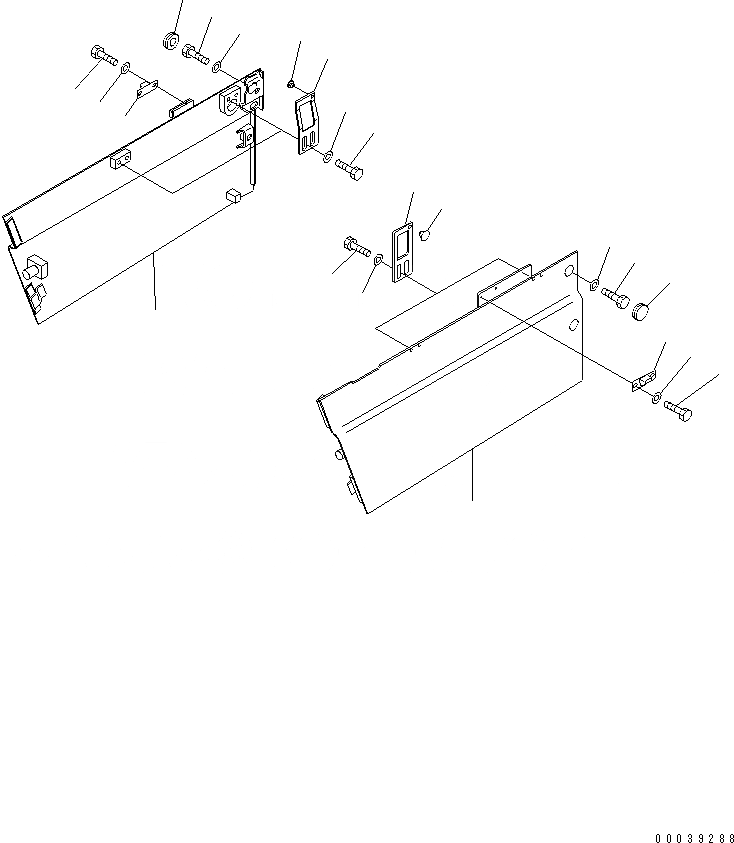 00039288