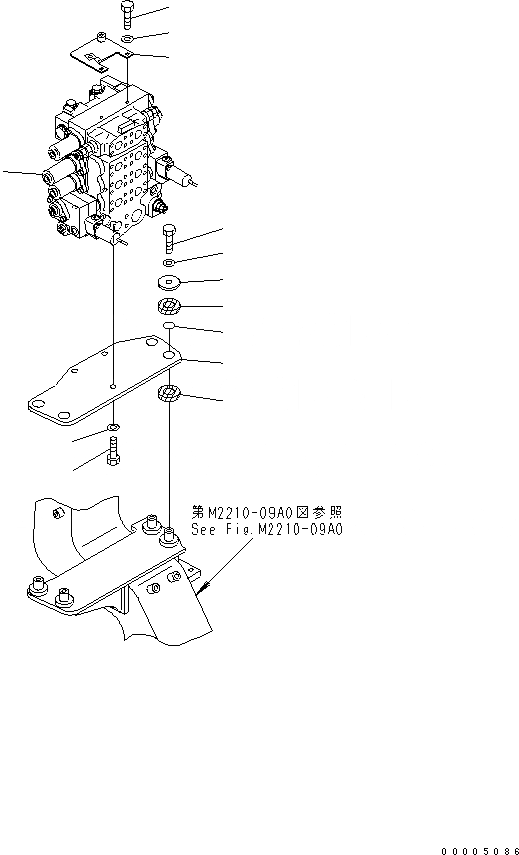 第M2210-09A0図参照
See Fig.M2210-09A0

00005086