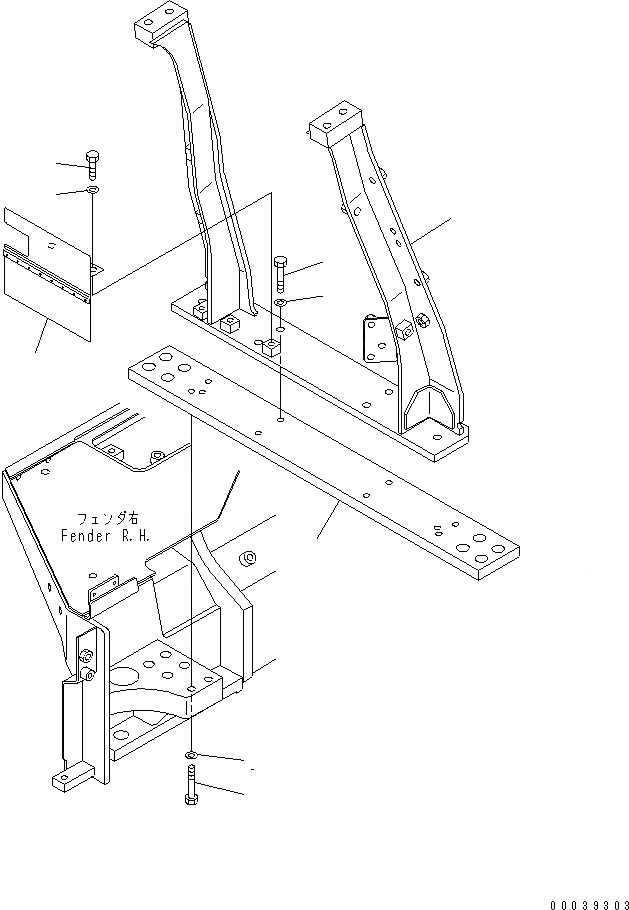 フェンダ右
Fender R.H.

00039303