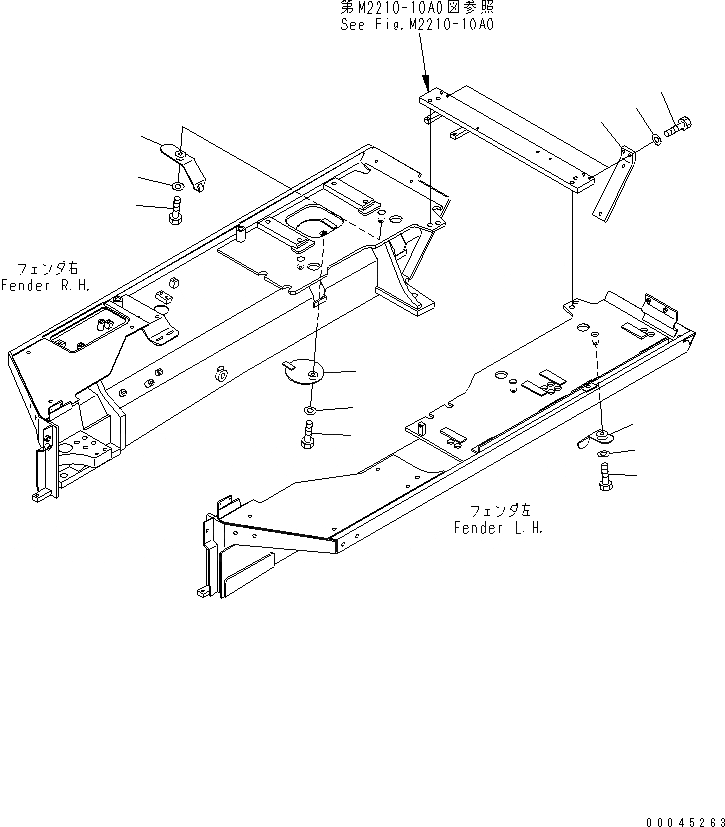 第M2210-10A0図参照
See Fig.M2210-10A0

フェンダ右
Fender R.H.

フェンダ左
Fender L.H.

00045263