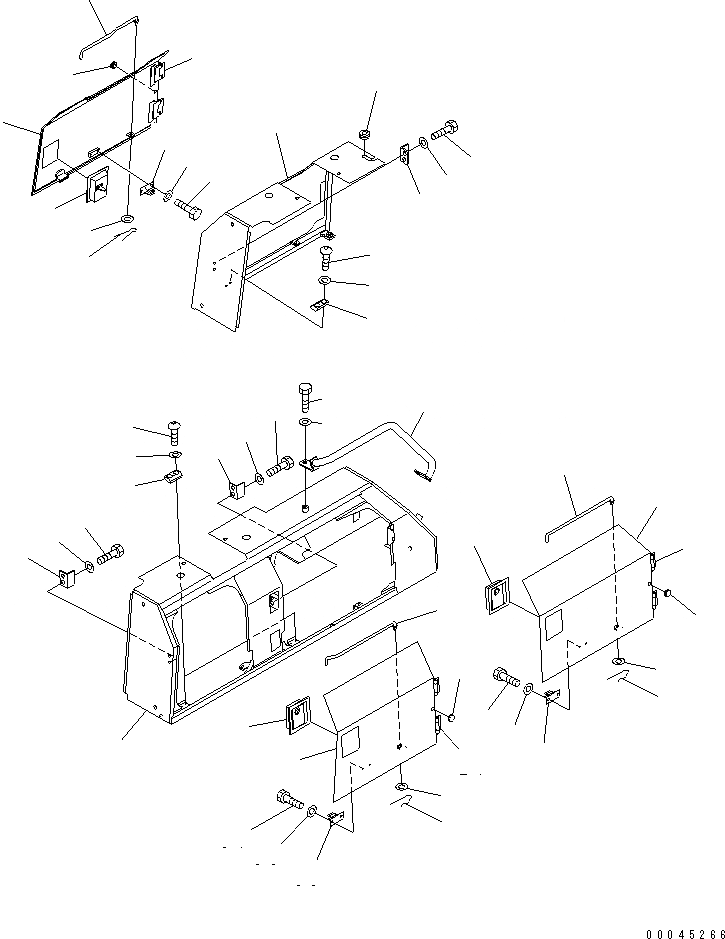 00045266