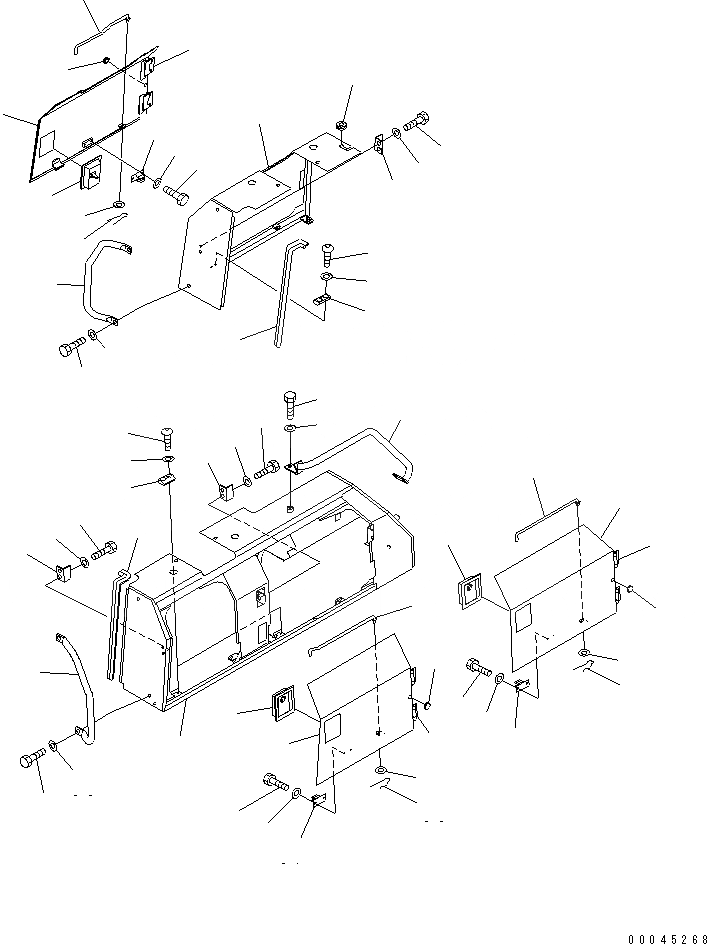 00045268