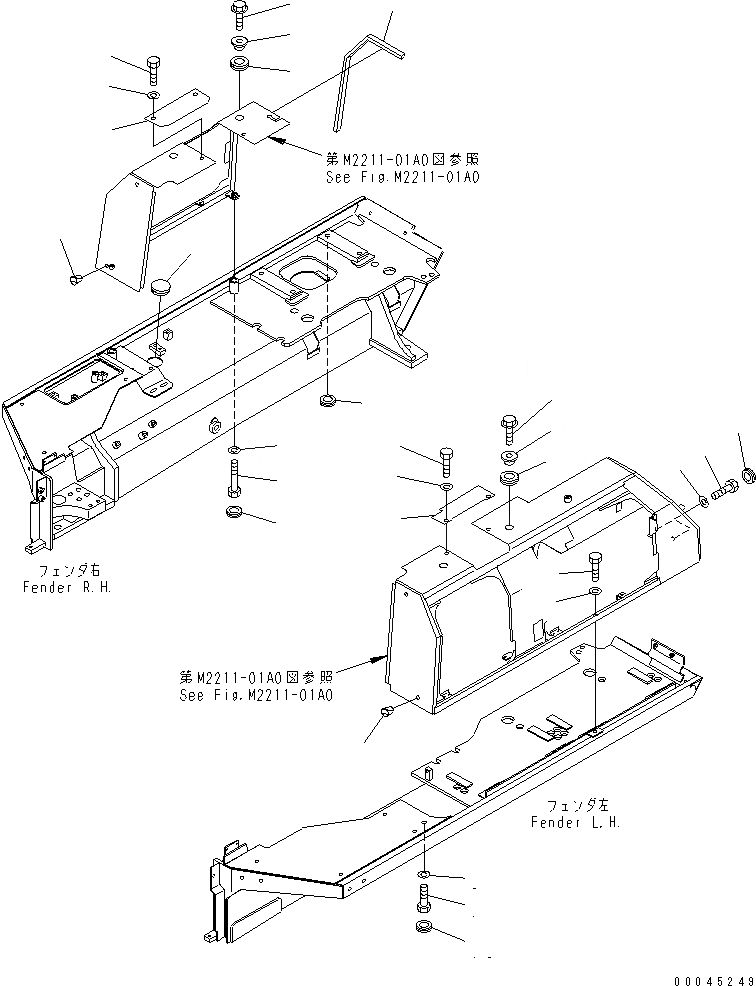 第M2211-01A0図参照
See Fig.M2211-01A0

フェンダ右
Fender R.H.

第M2211-01A0図参照
See Fig.M2211-01A0

フェンダ左
Fender L.H.

00045249