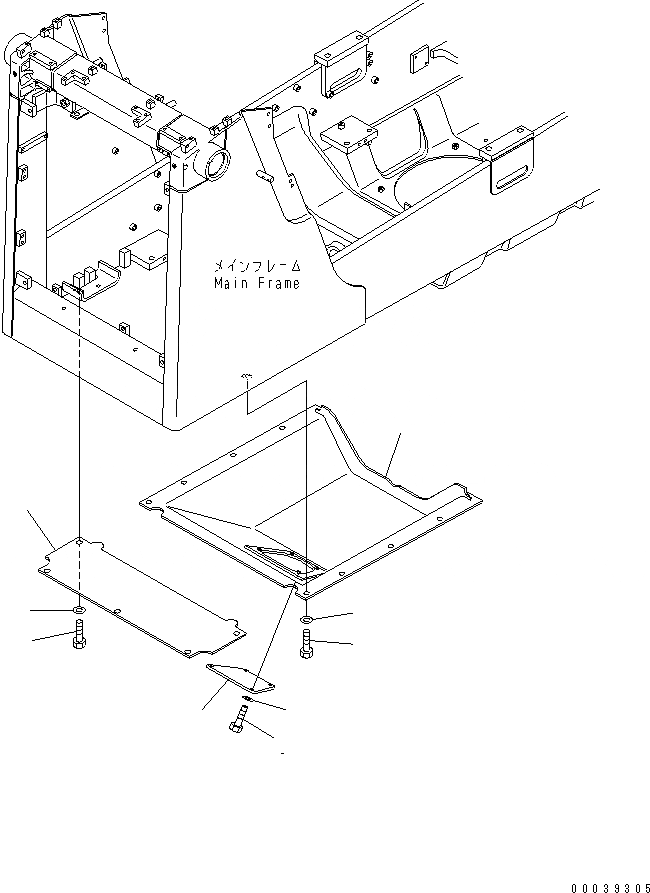 メインフレーム
Main Frame

00039305