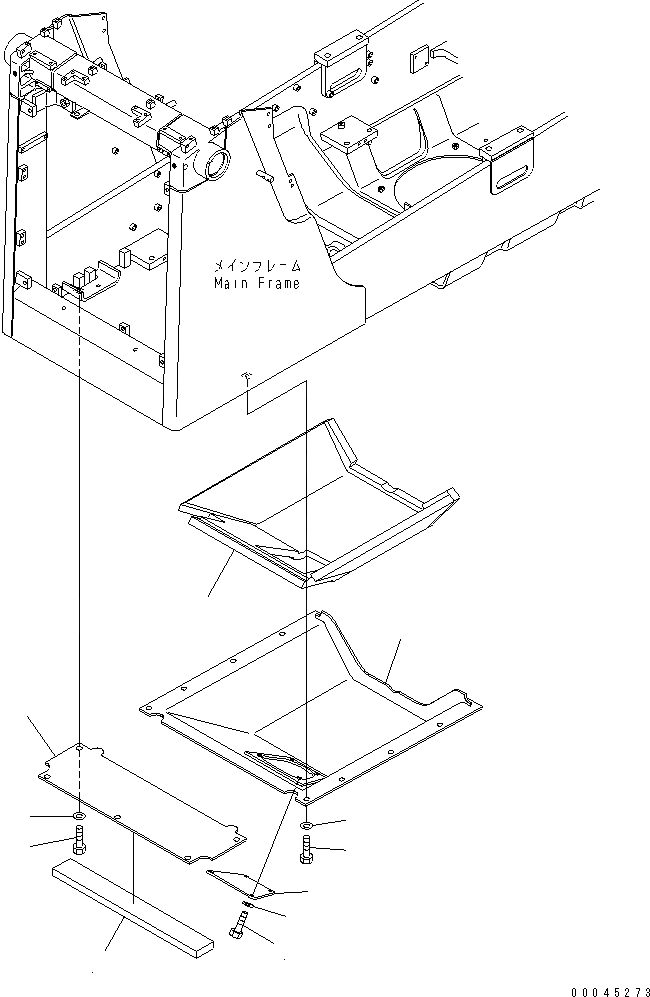 メインフレーム
Main Frame

00045273