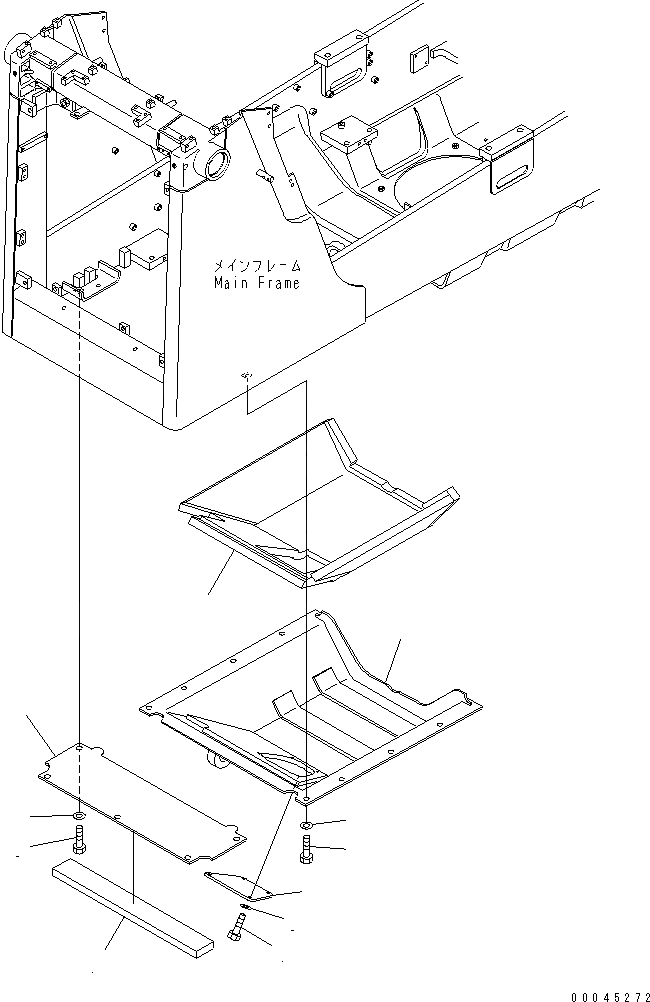 メインフレーム
Main Frame

00045272