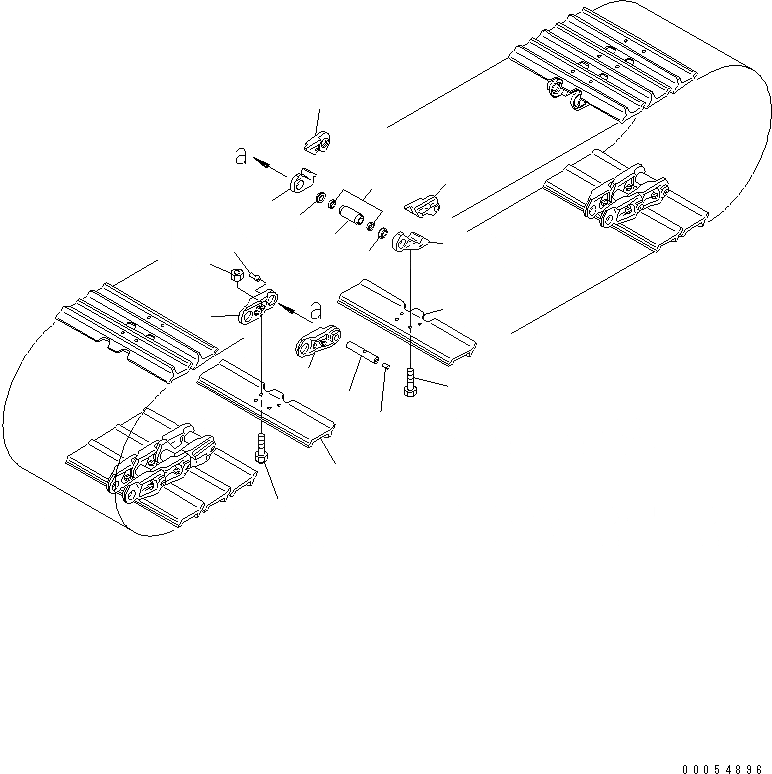 a

a

00054896