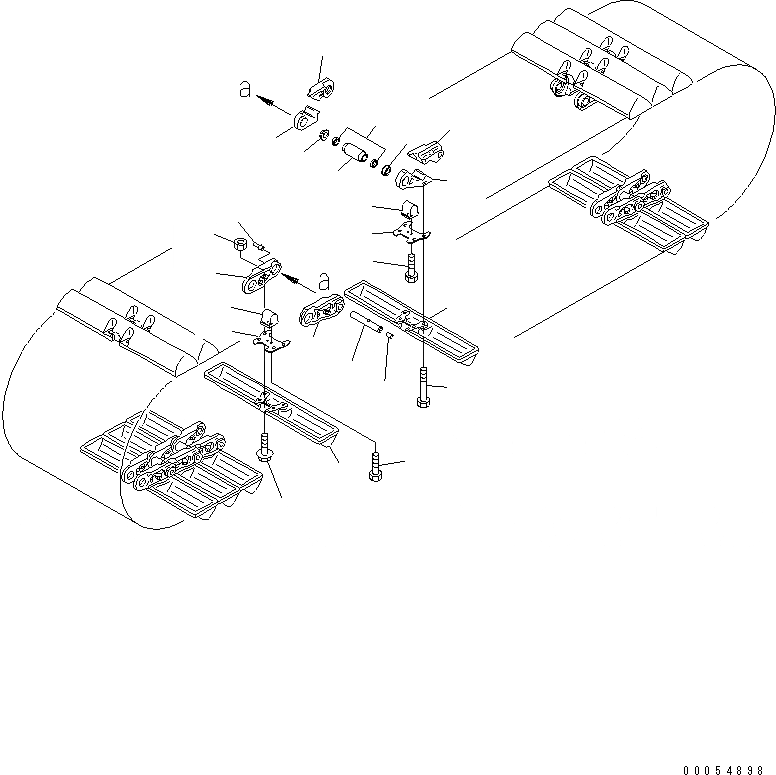 a

a

00054898