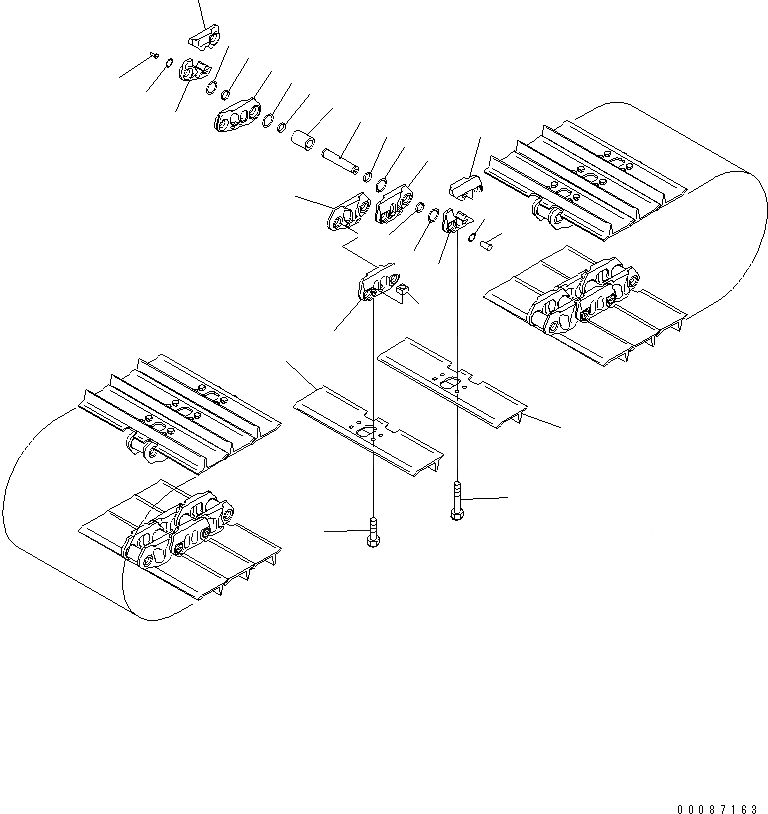 00087163